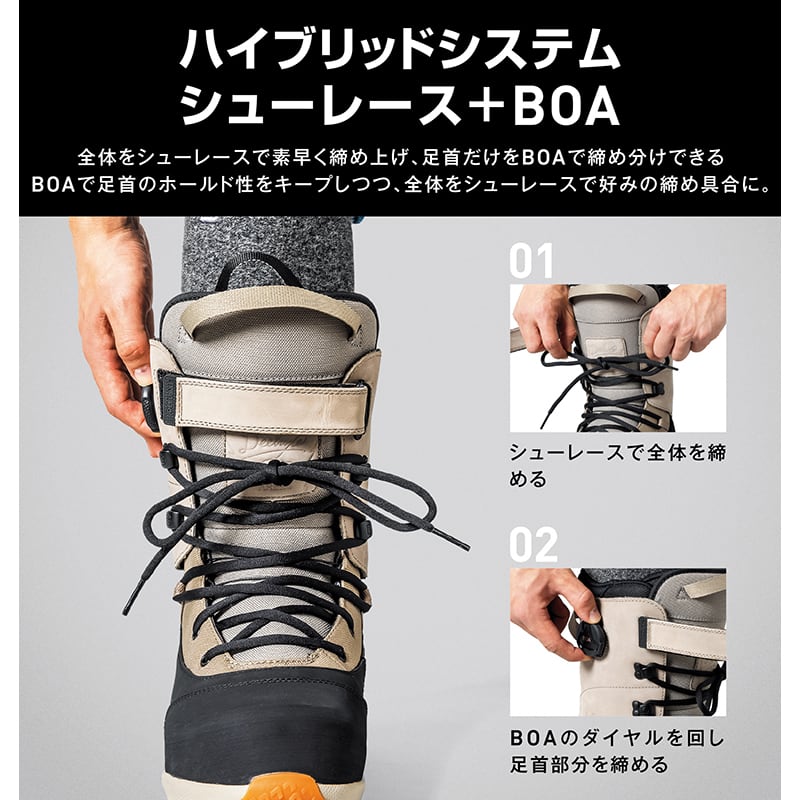 ハイブリッドシステム
シューレース＋BOA

全体をシューレースで素早く締め上げ、足首だけをBOAで締め分けできる
BOAで足首のホールド性をキープしつつ、全体をシューレースで好みの締め具合に。

01

シューレースで全体を締める

02

BOAのダイヤルを回し足首部分を締める